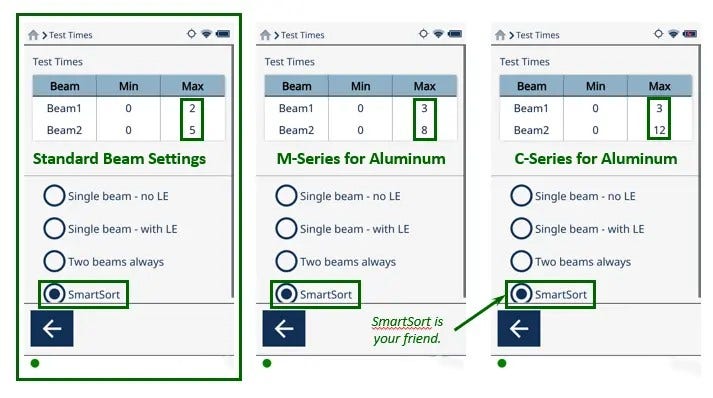 > Test Times

Test Times

| Beam | Min | Max |
|---|---|---|
| Beam1 | 0 | 2 |
| Beam2 | 0 | 5 |

Standard Beam Settings

Single beam - no LE

Single beam - with LE

Two beams always

SmartSort

> Test Times

Test Times

| Beam | Min | Max |
|---|---|---|
| Beam1 | 0 | 3 |
| Beam2 | 0 | 8 |

M-Series for Aluminum

Single beam - no LE

Single beam - with LE

Two beams always

SmartSort

SmartSort is your friend.

> Test Times

Test Times

| Beam | Min | Max |
|---|---|---|
| Beam1 | 0 | 3 |
| Beam2 | 0 | 12 |

C-Series for Aluminum

Single beam - no LE

Single beam - with LE

Two beams always

SmartSort