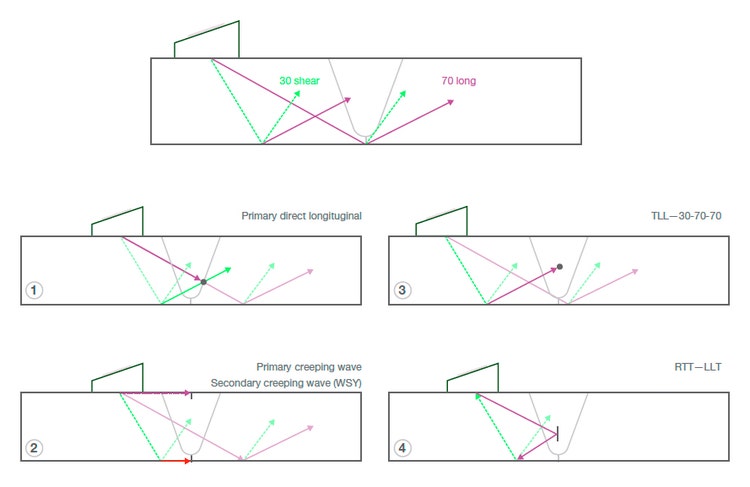 30 shear

70 long

Primary direct longituginal

1

TLL—30-70-70

3

Primary creeping wave

Secondary creeping wave (WSY)

2

RTT—LLT

4