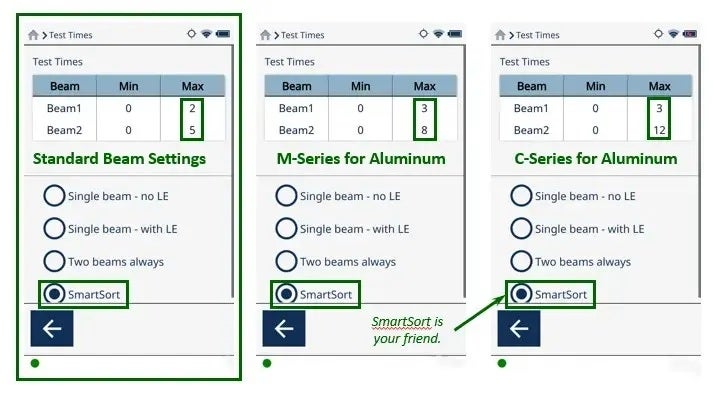 > Test Times

Test Times

| Beam | Min | Max |
|---|---|---|
| Beam1 | 0 | 2 |
| Beam2 | 0 | 5 |

Standard Beam Settings

Single beam - no LE

Single beam - with LE

Two beams always

SmartSort

> Test Times

Test Times

| Beam | Min | Max |
|---|---|---|
| Beam1 | 0 | 3 |
| Beam2 | 0 | 8 |

M-Series for Aluminum

Single beam - no LE

Single beam - with LE

Two beams always

SmartSort

SmartSort is your friend.

> Test Times

Test Times

| Beam | Min | Max |
|---|---|---|
| Beam1 | 0 | 3 |
| Beam2 | 0 | 12 |

C-Series for Aluminum

Single beam - no LE

Single beam - with LE

Two beams always

SmartSort