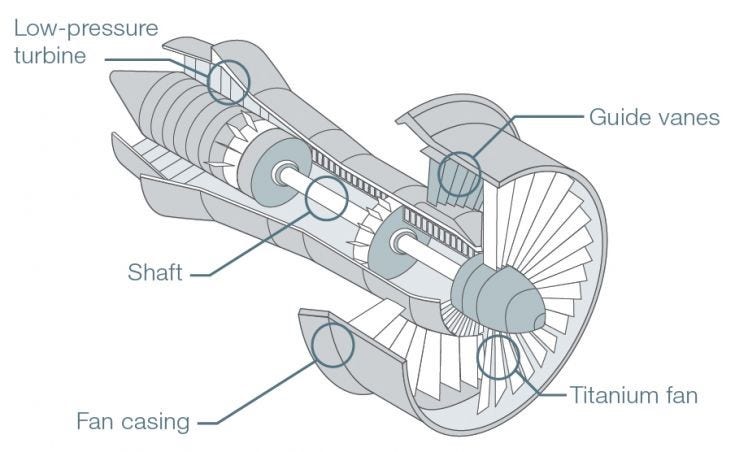 Low-pressure turbine

Guide vanes

Shaft

Titanium fan

Fan casing