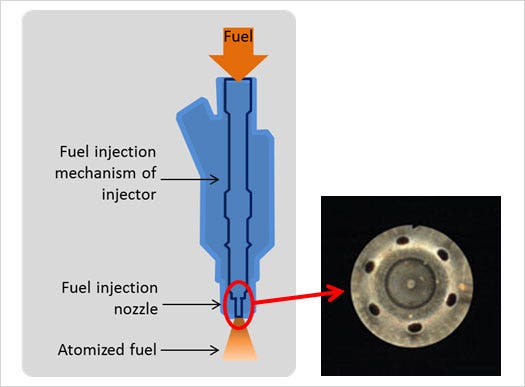 Fuel

Fuel injection mechanism of injector

Fuel injection nozzle

Atomized fuel